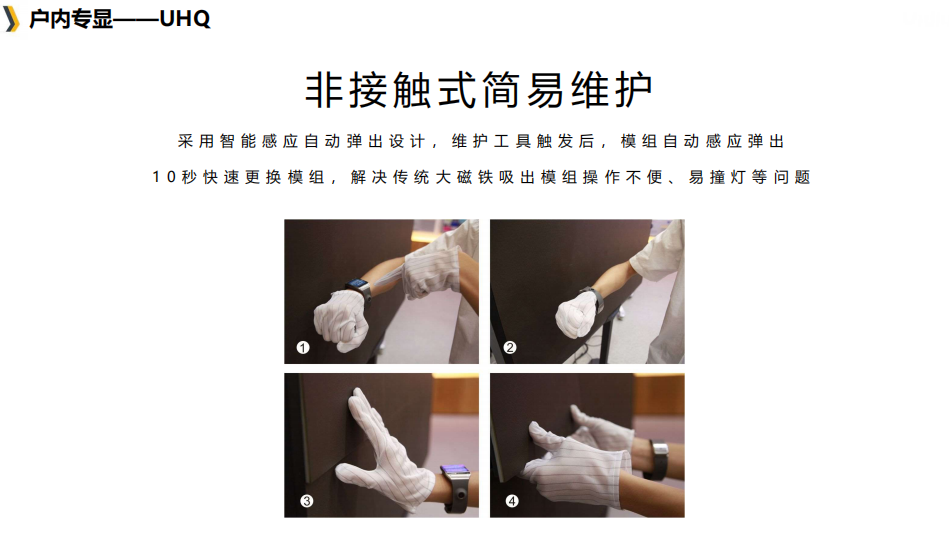 户内专显——UHQ

非接触式简易维护

采用智能感应自动弹出设计，维护工具触发后，模组自动感应弹出

10秒快速更换模组，解决传统大磁铁吸出模组操作不便、易撞灯等问题

①

②

③

④