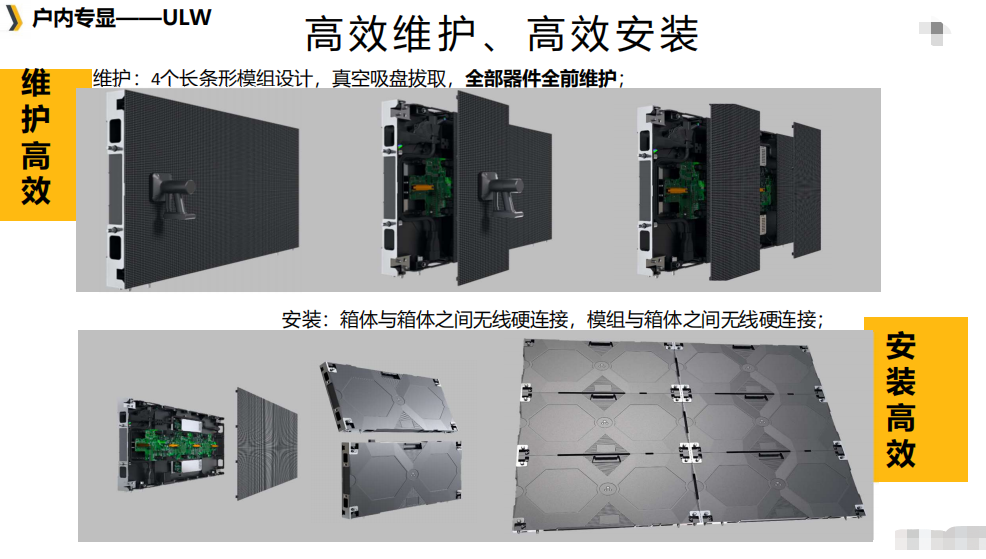 户内专显——ULW

高效维护、高效安装

维护高效

维护：4个长条形模组设计，真空吸盘拔取，全部器件全前维护；

安装：箱体与箱体之间无线硬连接，模组与箱体之间无线硬连接；

安装高效