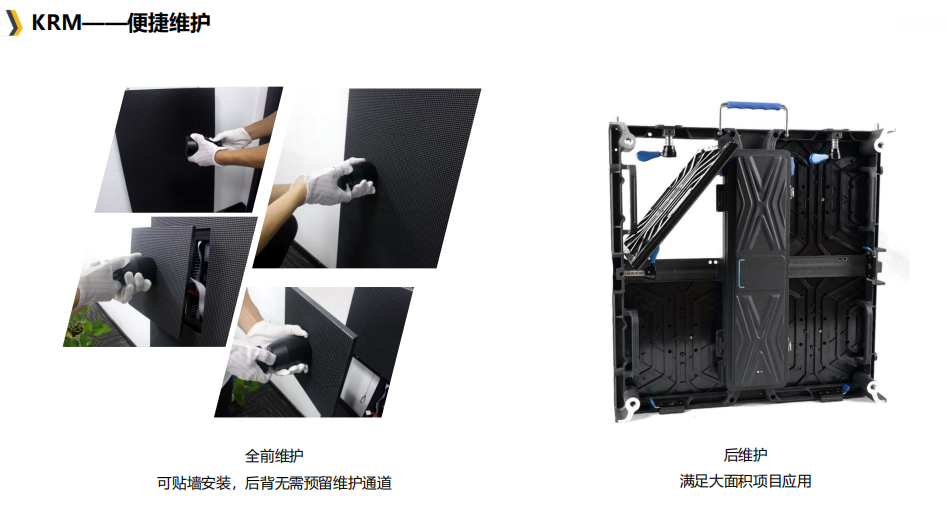 KRM——便捷维护

全前维护
可贴墙安装，后背无需预留维护通道

后维护
满足大面积项目应用