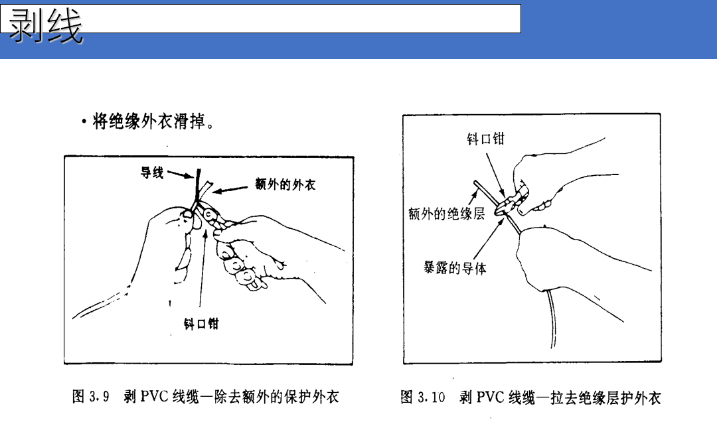 剥线

• 将绝缘外衣滑掉。

导线
额外的外衣
斜口钳

图 3.9 剥 PVC 线缆—除去额外的保护外衣

斜口钳
额外的绝缘层
暴露的导体

图 3.10 剥 PVC 线缆—拉去绝缘层护外衣