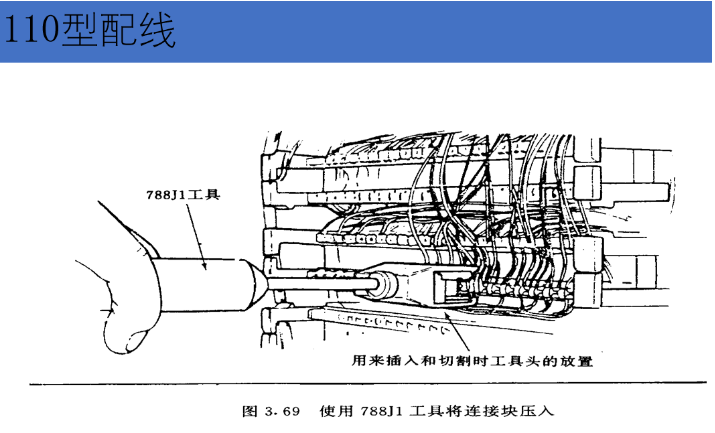 110型配线

788J1工具

用来插入和切割时工具头的放置

图 3.69 使用 788J1 工具将连接块压入